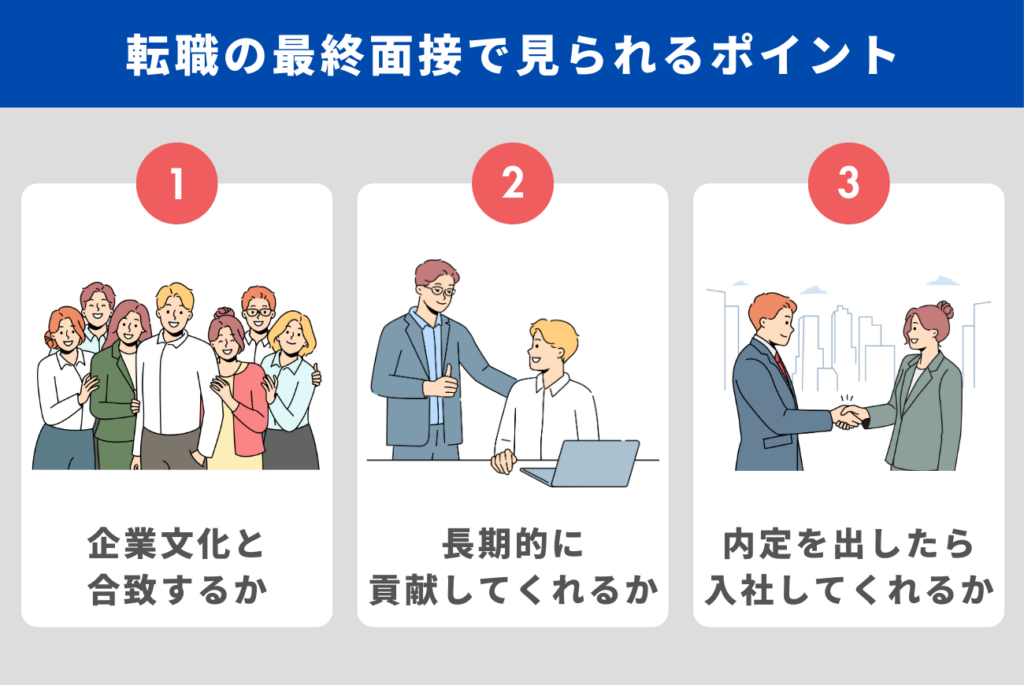 転職の最終面接で見られるポイント

1

企業文化と合致するか

2

長期的に貢献してくれるか

3

内定を出したら入社してくれるか