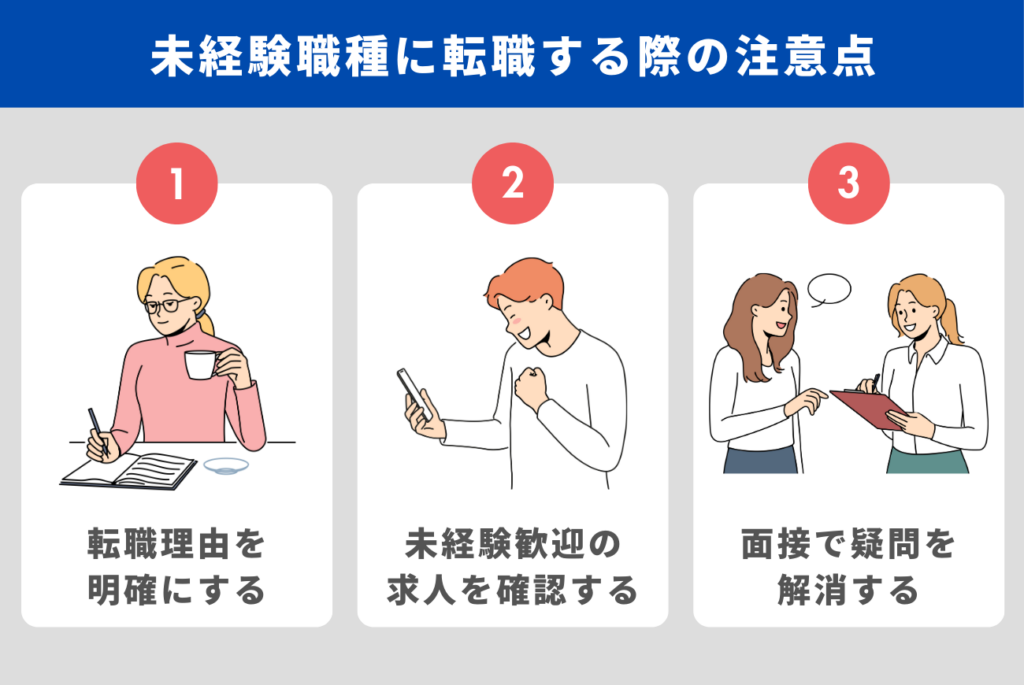 未経験職種に転職する際の注意点

1

転職理由を明確にする

2

未経験歓迎の求人を確認する

3

面接で疑問を解消する