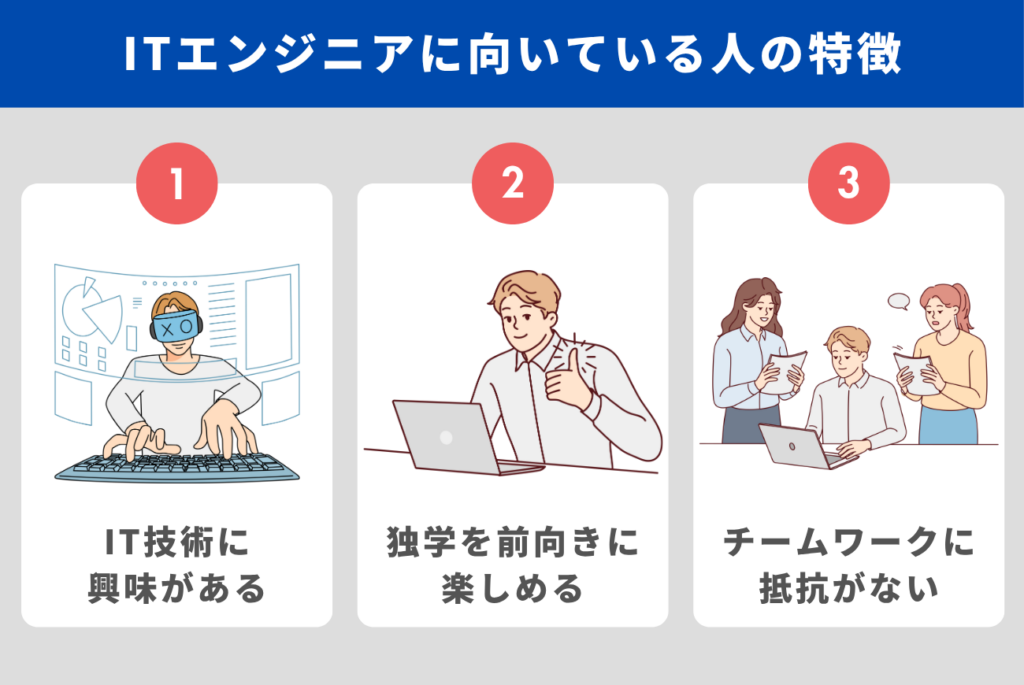 ITエンジニアに向いている人の特徴

1

IT技術に興味がある

2

独学を前向きに楽しめる

3

チームワークに抵抗がない