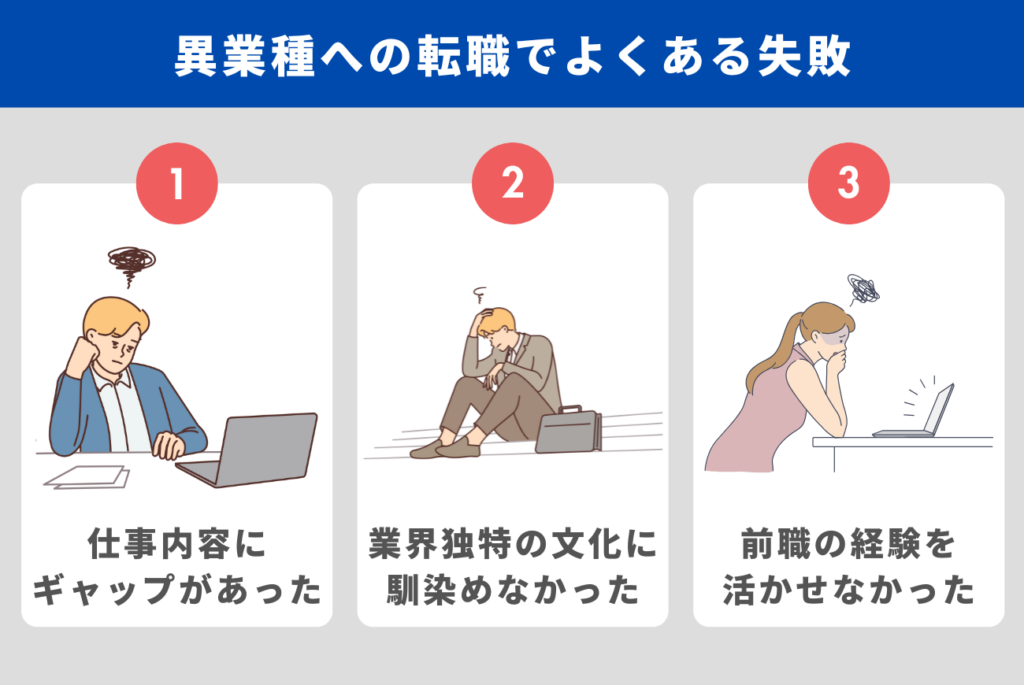 異業種への転職でよくある失敗

1

仕事内容にギャップがあった

2

業界独特の文化に馴染めなかった

3

前職の経験を活かせなかった