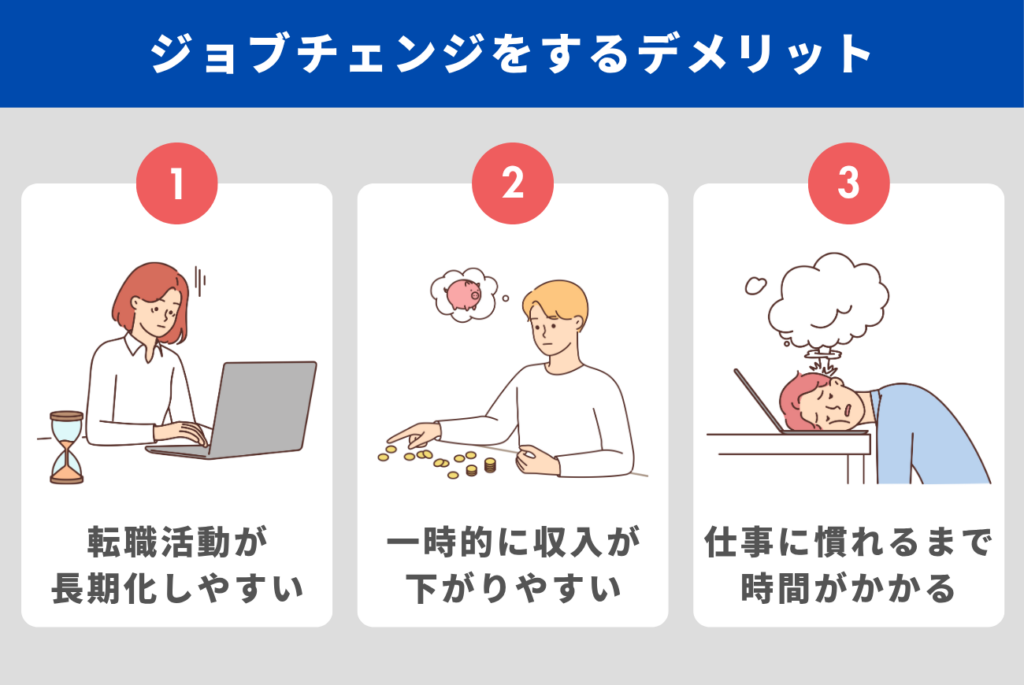 ジョブチェンジをするデメリット

1

転職活動が長期化しやすい

2

一時的に収入が下がりやすい

3

仕事に慣れるまで時間がかかる