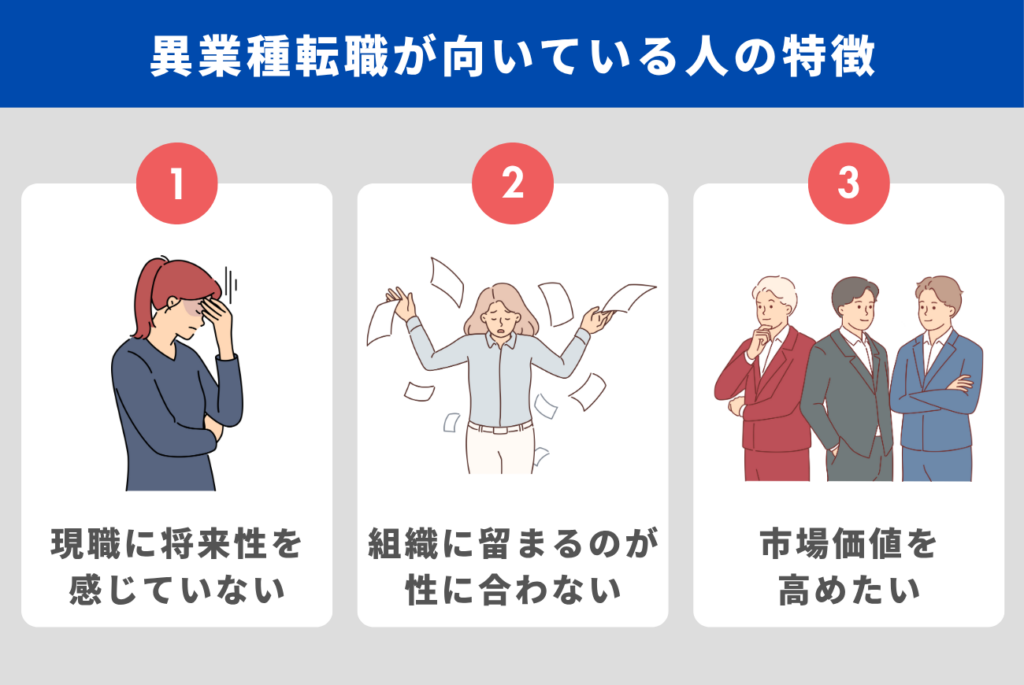 異業種転職が向いている人の特徴

1

現職に将来性を感じていない

2

組織に留まるのが性に合わない

3

市場価値を高めたい