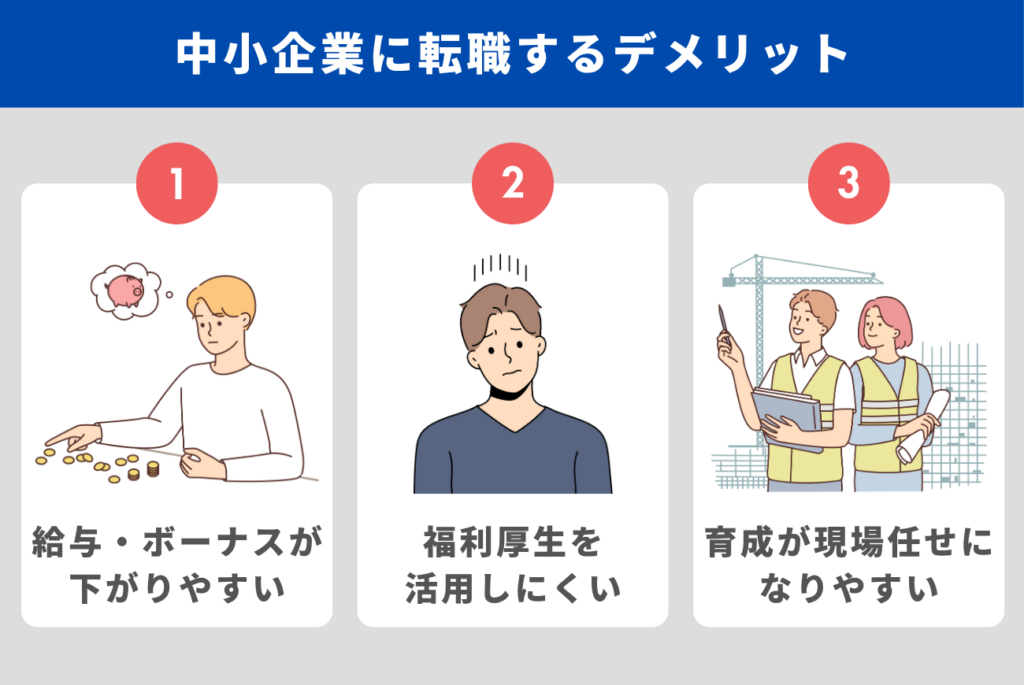 中小企業に転職するデメリット

1

給与・ボーナスが下がりやすい

2

福利厚生を活用しにくい

3

育成が現場任せになりやすい