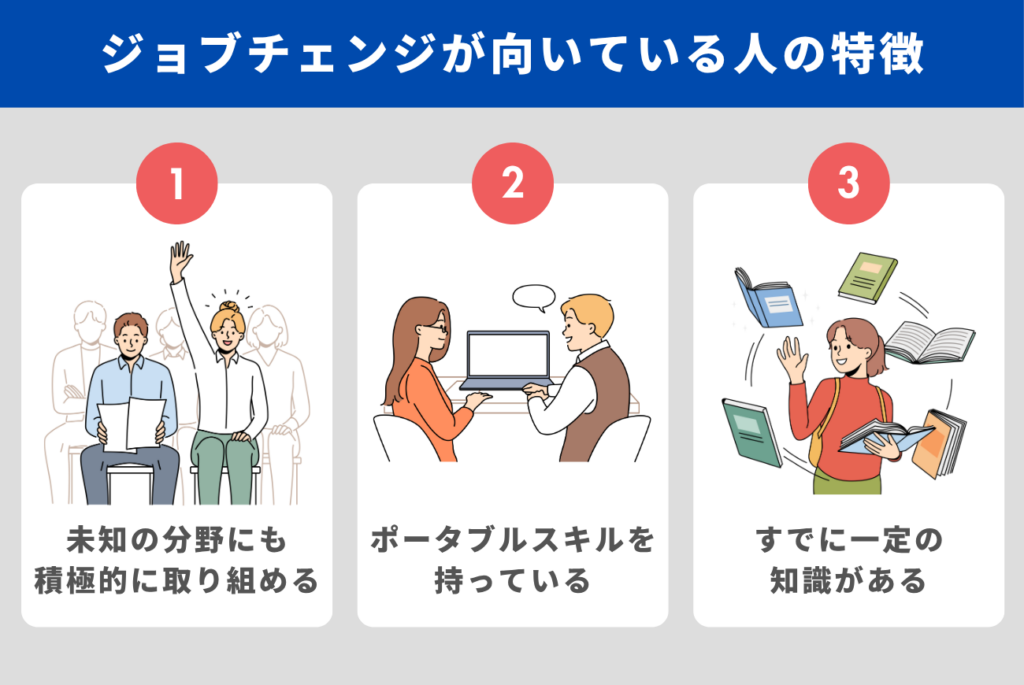 ジョブチェンジが向いている人の特徴

1
未知の分野にも積極的に取り組める

2
ポータブルスキルを持っている

3
すでに一定の知識がある